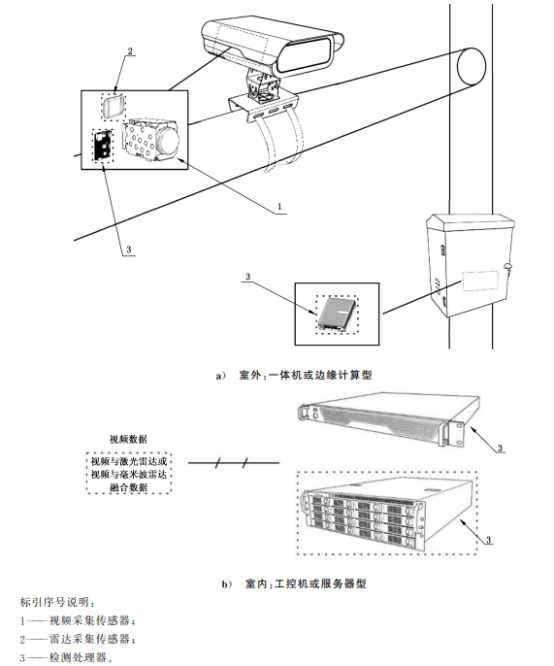 2

1

3

3

a) 室外:一体机或边缘计算型

视频数据

视频与激光雷达或
视频与毫米波雷达
融合数据

3

3

b) 室内:工控机或服务器型

标引序号说明:
1——视频采集传感器;
2——雷达采集传感器;
3——检测处理器。